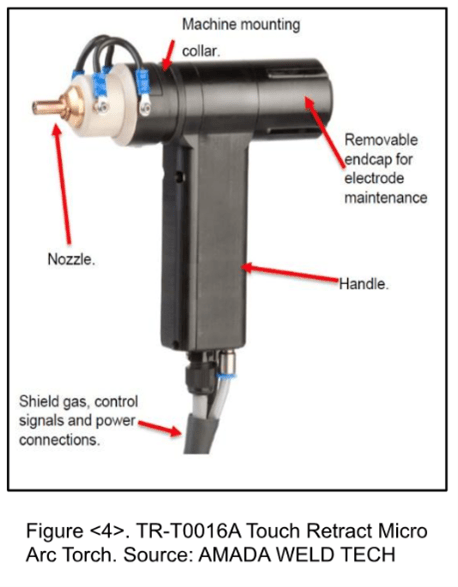 Machine mounting collar.

Removable endcap for electrode maintenance

Nozzle.

Handle.

Shield gas, control signals and power connections.

Figure <4>. TR-T0016A Touch Retract Micro Arc Torch. Source: AMADA WELD TECH